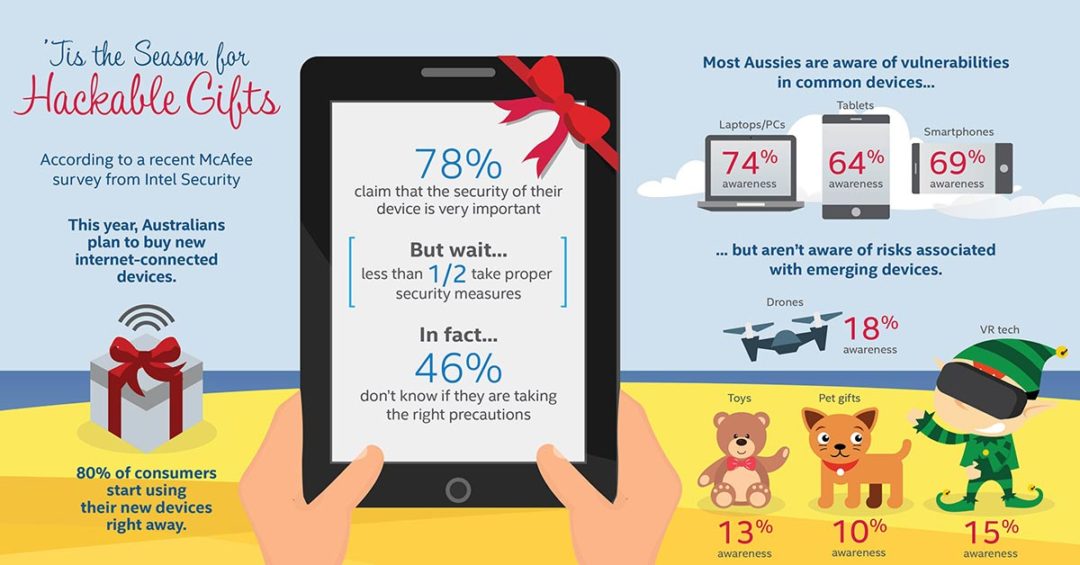 'Tis the Season for Hackable Gifts

According to a recent McAfee survey from Intel Security

This year, Australians plan to buy new internet-connected devices.

80% of consumers start using their new devices right away.

78%
claim that the security of their device is very important

But wait...
less than 1/2 take proper security measures

In fact...
46%
don't know if they are taking the right precautions

Most Aussies are aware of vulnerabilities in common devices...

Laptops/PCs
74%
awareness

Tablets
64%
awareness

Smartphones
69%
awareness

... but aren't aware of risks associated with emerging devices.

Drones
18%
awareness

VR tech

Toys

Pet gifts

13%
awareness

10%
awareness

15%
awareness